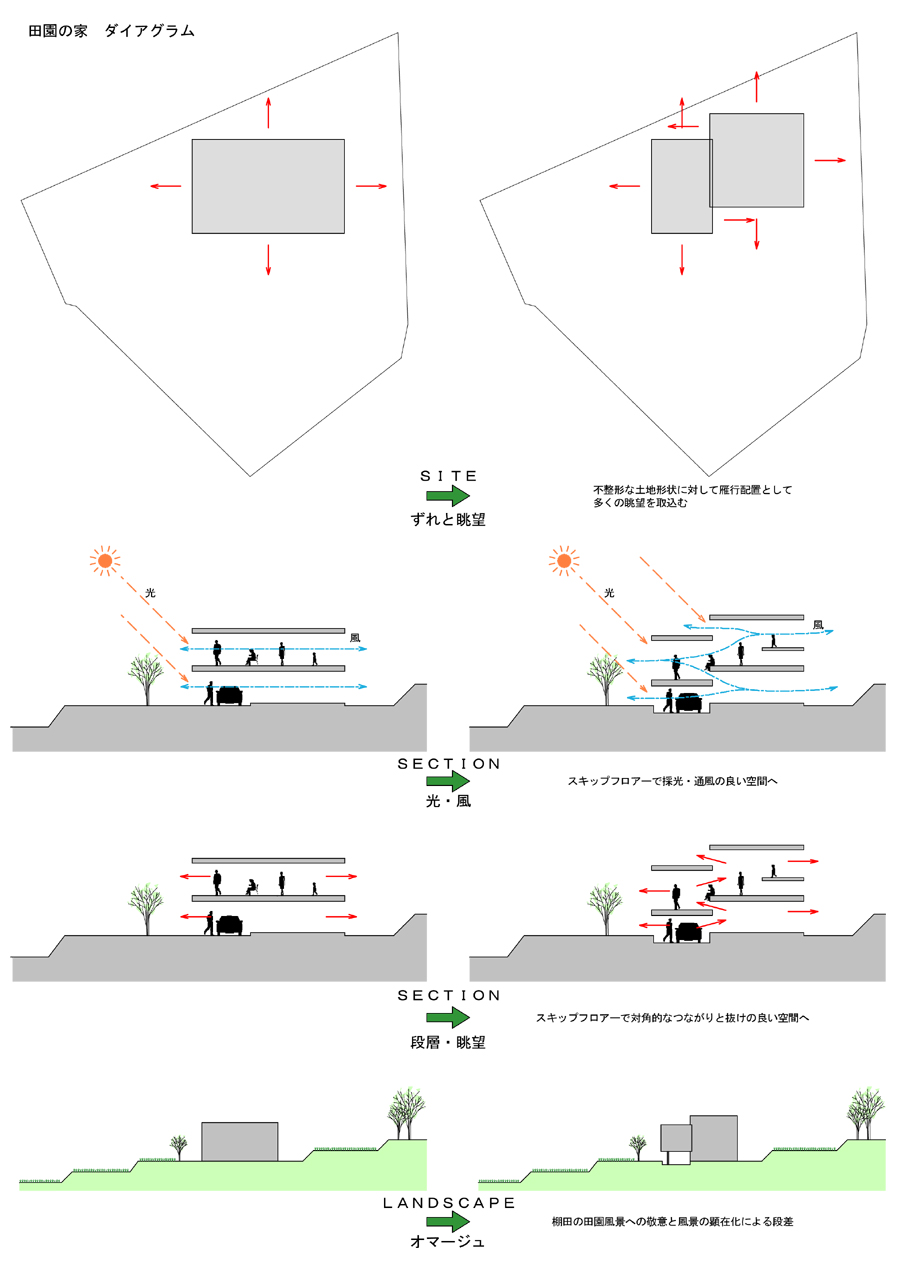 田園の家　ダイアグラム

SITE
ずれと眺望

不整形な土地形状に対して雁行配置として多くの眺望を取込む

光
風

光
風

SECTION
光・風

スキップフロアーで採光・通風の良い空間へ

SECTION
段層・眺望

スキップフロアーで対角的なつながりと抜けの良い空間へ

LANDSCAPE
オマージュ

棚田の田園風景への敬意と風景の顕在化による段差